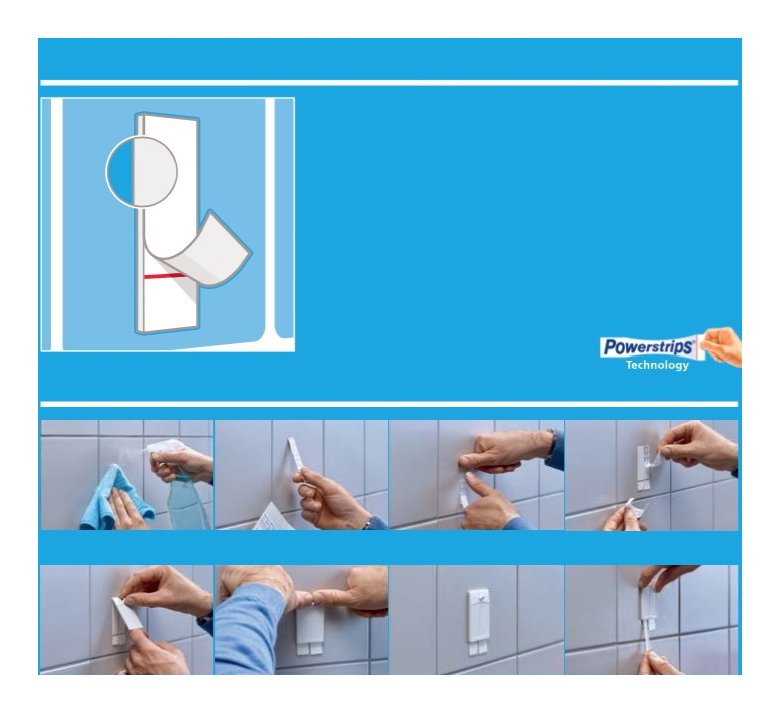 Powerstrips®
Technology