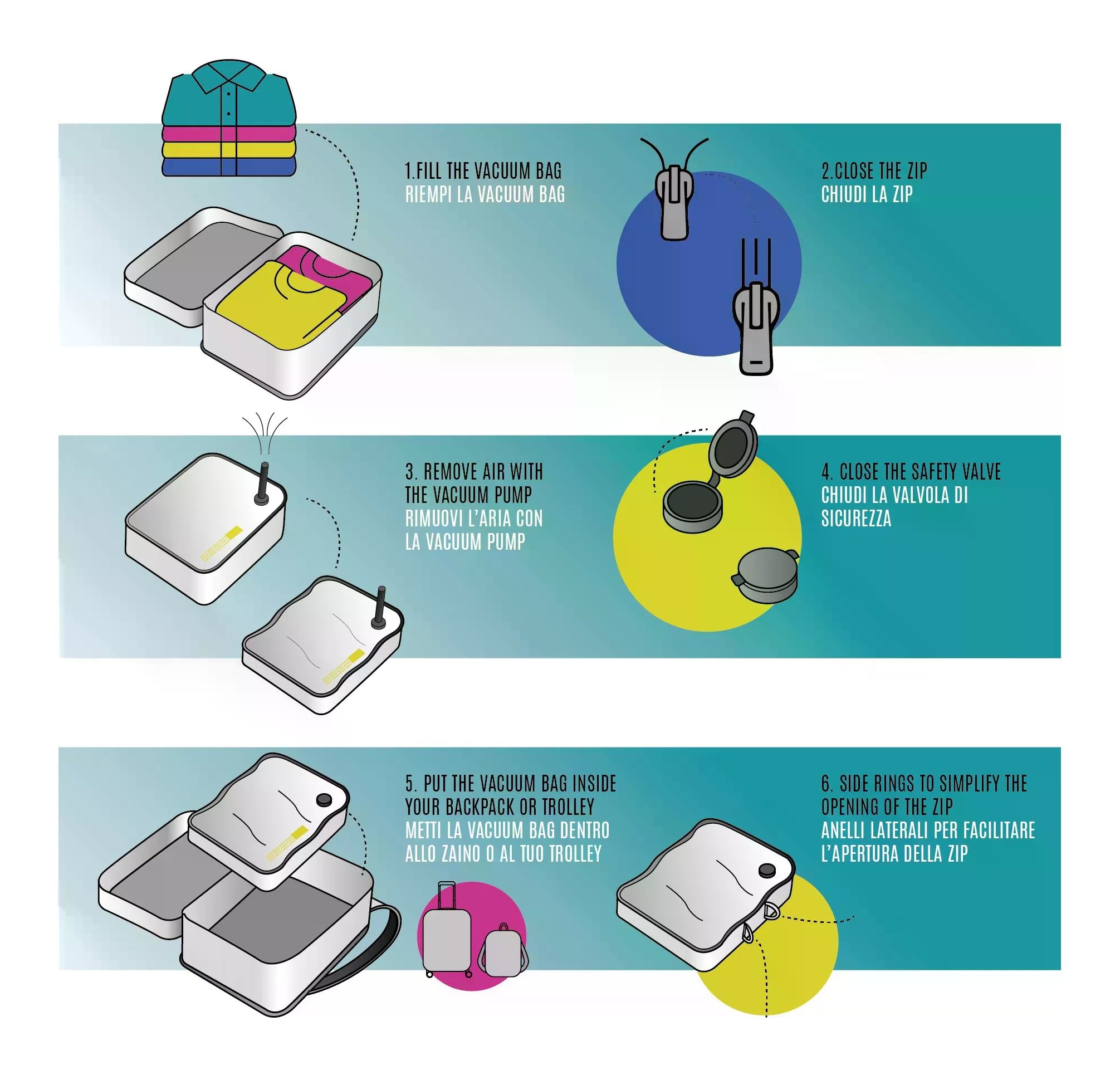 1.FILL THE VACUUM BAG
RIEMPI LA VACUUM BAG

2.CLOSE THE ZIP
CHIUDI LA ZIP

3. REMOVE AIR WITH THE VACUUM PUMP
RIMUOVI L'ARIA CON LA VACUUM PUMP

4. CLOSE THE SAFETY VALVE
CHIUDI LA VALVOLA DI SICUREZZA

5. PUT THE VACUUM BAG INSIDE YOUR BACKPACK OR TROLLEY
METTI LA VACUUM BAG DENTRO ALLO ZAINO O AL TUO TROLLEY

6. SIDE RINGS TO SIMPLIFY THE OPENING OF THE ZIP
ANELLI LATERALI PER FACILITARE L'APERTURA DELLA ZIP