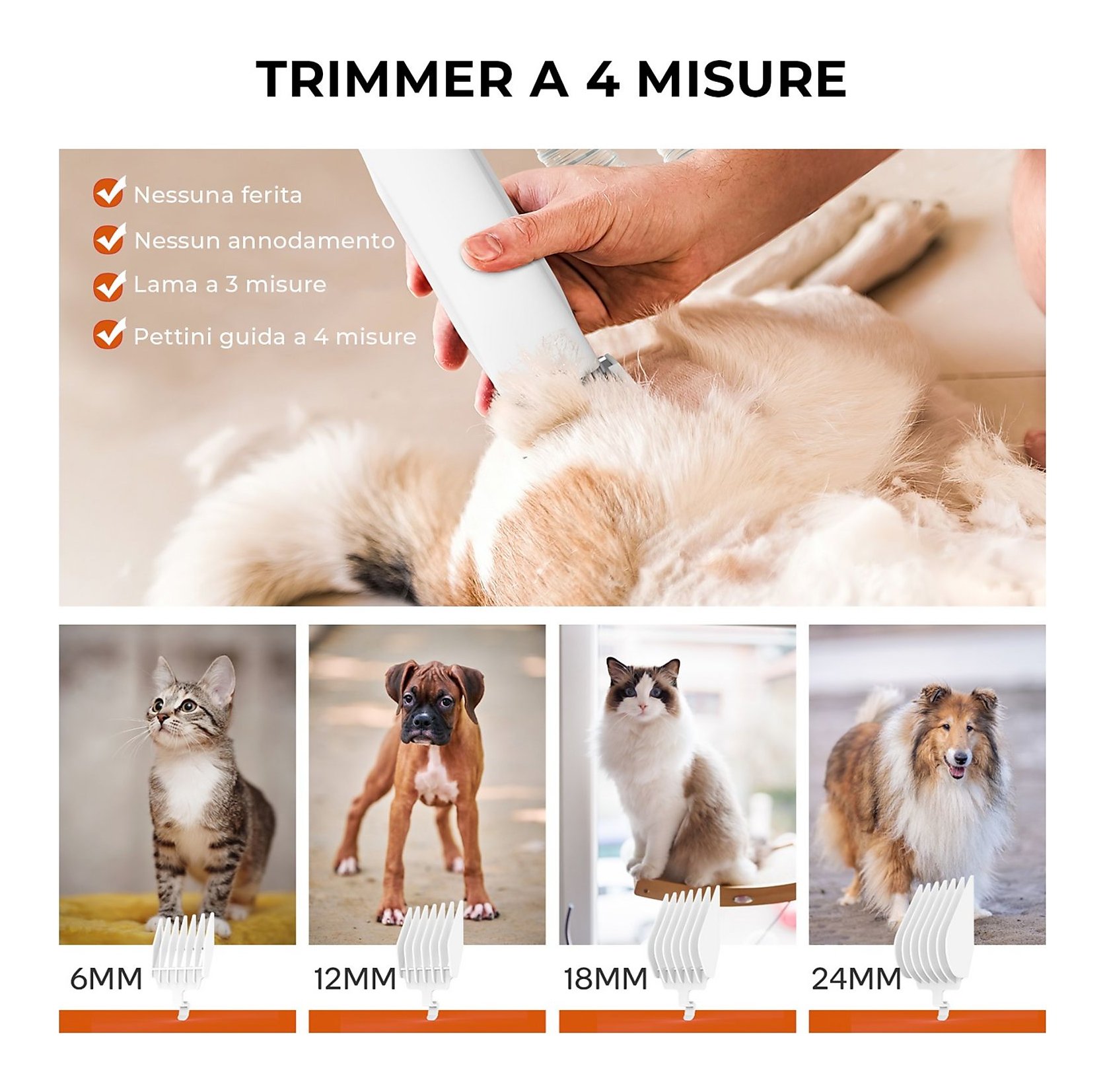 TRIMMER A 4 MISURE

Nessuna ferita
Nessun annodamento
Lama a 3 misure
Pettini guida a 4 misure

6MM

12MM

18MM

24MM