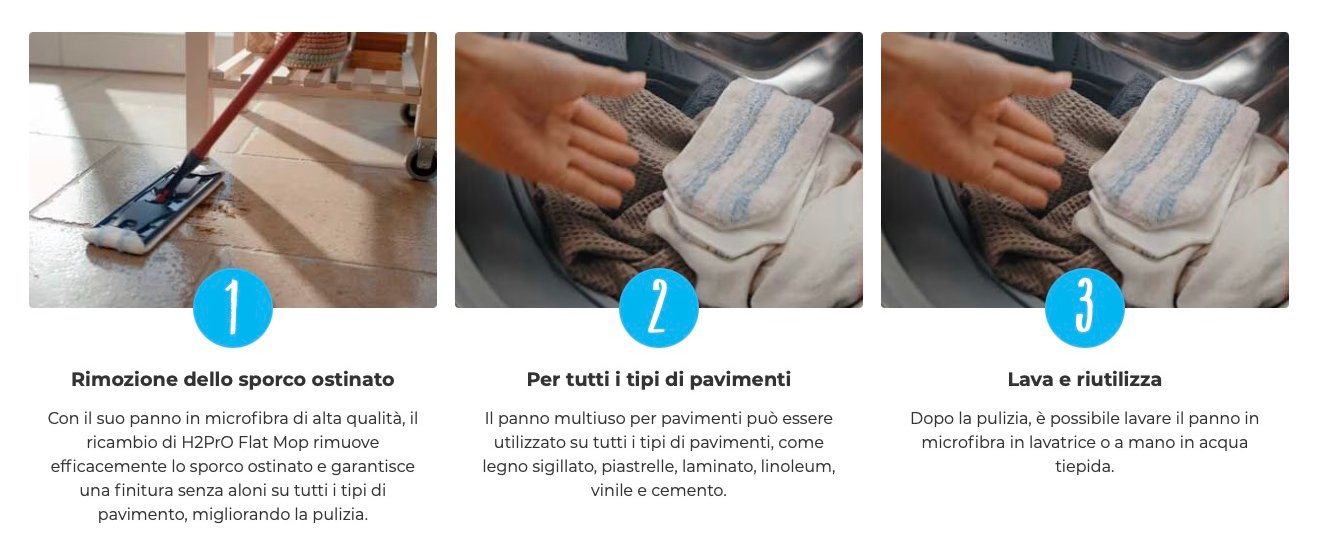 1

Rimozione dello sporco ostinato

Con il suo panno in microfibra di alta qualità, il ricambio di H2PrO Flat Mop rimuove efficacemente lo sporco ostinato e garantisce una finitura senza aloni su tutti i tipi di pavimento, migliorando la pulizia.

2

Per tutti i tipi di pavimenti

Il panno multiuso per pavimenti può essere utilizzato su tutti i tipi di pavimenti, come legno sigillato, piastrelle, laminato, linoleum, vinile e cemento.

3

Lava e riutilizza

Dopo la pulizia, è possibile lavare il panno in microfibra in lavatrice o a mano in acqua tiepida.