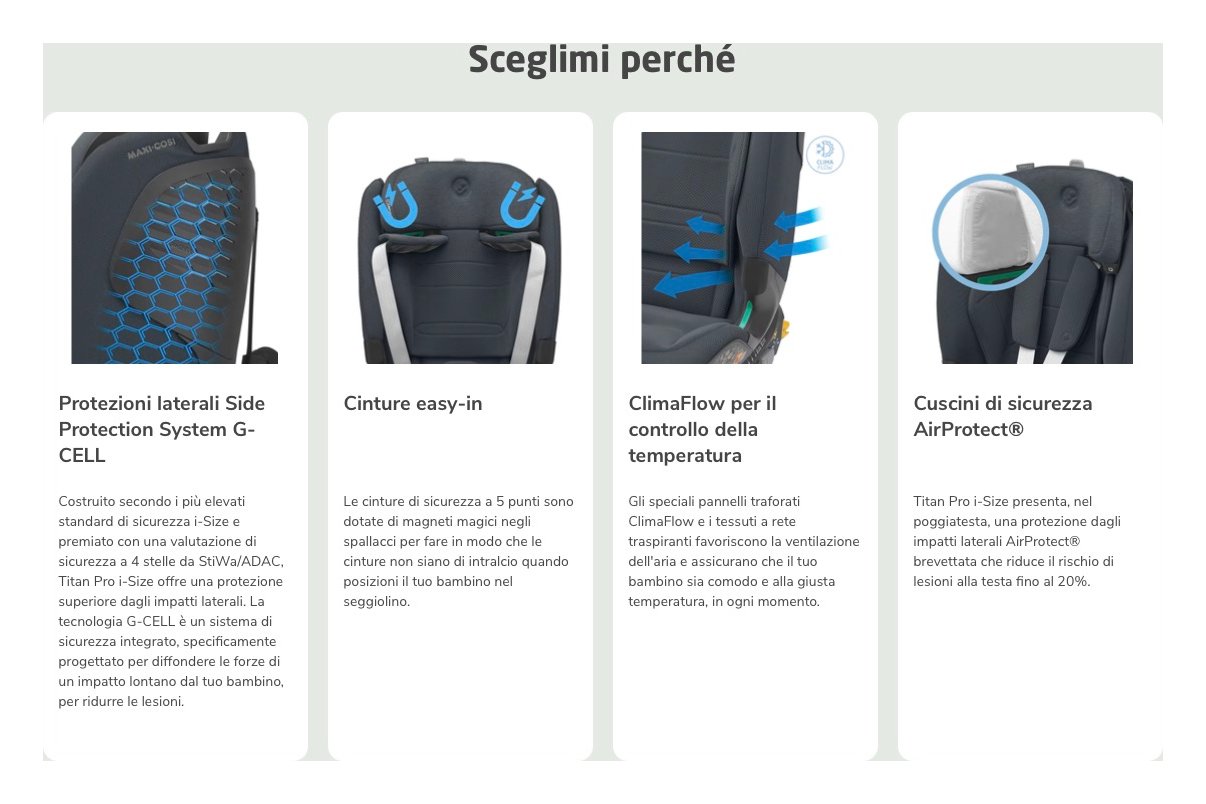 Sceglimi perché

MAXI-COSI

Protezioni laterali Side Protection System G-CELL

Costruito secondo i più elevati standard di sicurezza i-Size e premiato con una valutazione di sicurezza a 4 stelle da StiWa/ADAC, Titan Pro i-Size offre una protezione superiore dagli impatti laterali. La tecnologia G-CELL è un sistema di sicurezza integrato, specificamente progettato per diffondere le forze di un impatto lontano dal tuo bambino, per ridurre le lesioni.

Cinture easy-in

Le cinture di sicurezza a 5 punti sono dotate di magneti magici negli spallacci per fare in modo che le cinture non siano di intralcio quando posizioni il tuo bambino nel seggiolino.

CLIMA FLOW

ClimaFlow per il controllo della temperatura

Gli speciali pannelli traforati ClimaFlow e i tessuti a rete traspiranti favoriscono la ventilazione dell'aria e assicurano che il tuo bambino sia comodo e alla giusta temperatura, in ogni momento.

Cuscini di sicurezza AirProtect®

Titan Pro i-Size presenta, nel poggiatesta, una protezione dagli impatti laterali AirProtect® brevettata che riduce il rischio di lesioni alla testa fino al 20%.