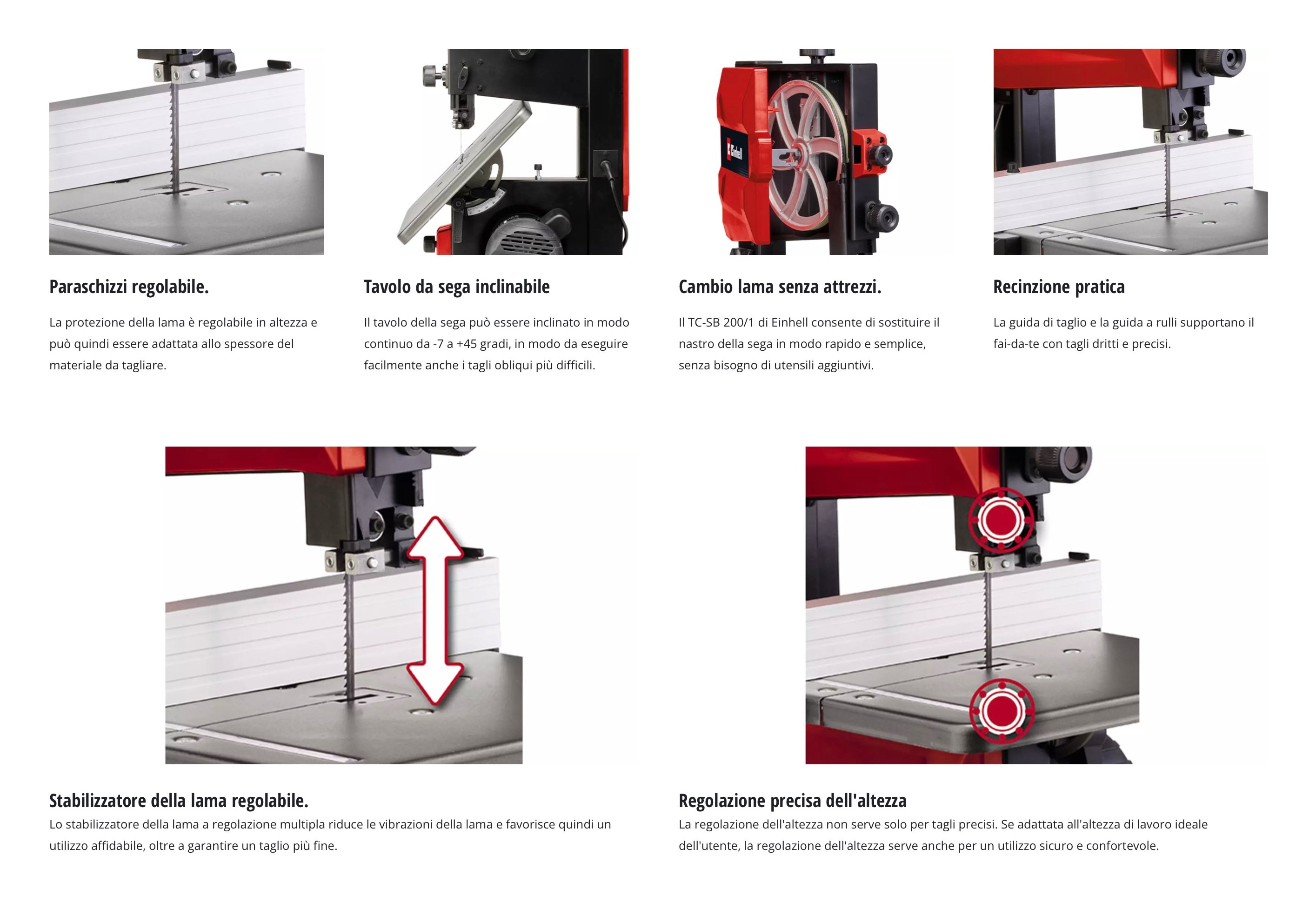 Einhell

Paraschizzi regolabile.

La protezione della lama è regolabile in altezza e può quindi essere adattata allo spessore del materiale da tagliare.

Tavolo da sega inclinabile

Il tavolo della sega può essere inclinato in modo continuo da -7 a +45 gradi, in modo da eseguire facilmente anche i tagli obliqui più difficili.

Cambio lama senza attrezzi.

Il TC-SB 200/1 di Einhell consente di sostituire il nastro della sega in modo rapido e semplice, senza bisogno di utensili aggiuntivi.

Recinzione pratica

La guida di taglio e la guida a rulli supportano il fai-da-te con tagli dritti e precisi.

Stabilizzatore della lama regolabile.

Lo stabilizzatore della lama a regolazione multipla riduce le vibrazioni della lama e favorisce quindi un utilizzo affidabile, oltre a garantire un taglio più fine.

Regolazione precisa dell'altezza

La regolazione dell'altezza non serve solo per tagli precisi. Se adattata all'altezza di lavoro ideale dell'utente, la regolazione dell'altezza serve anche per un utilizzo sicuro e confortevole.