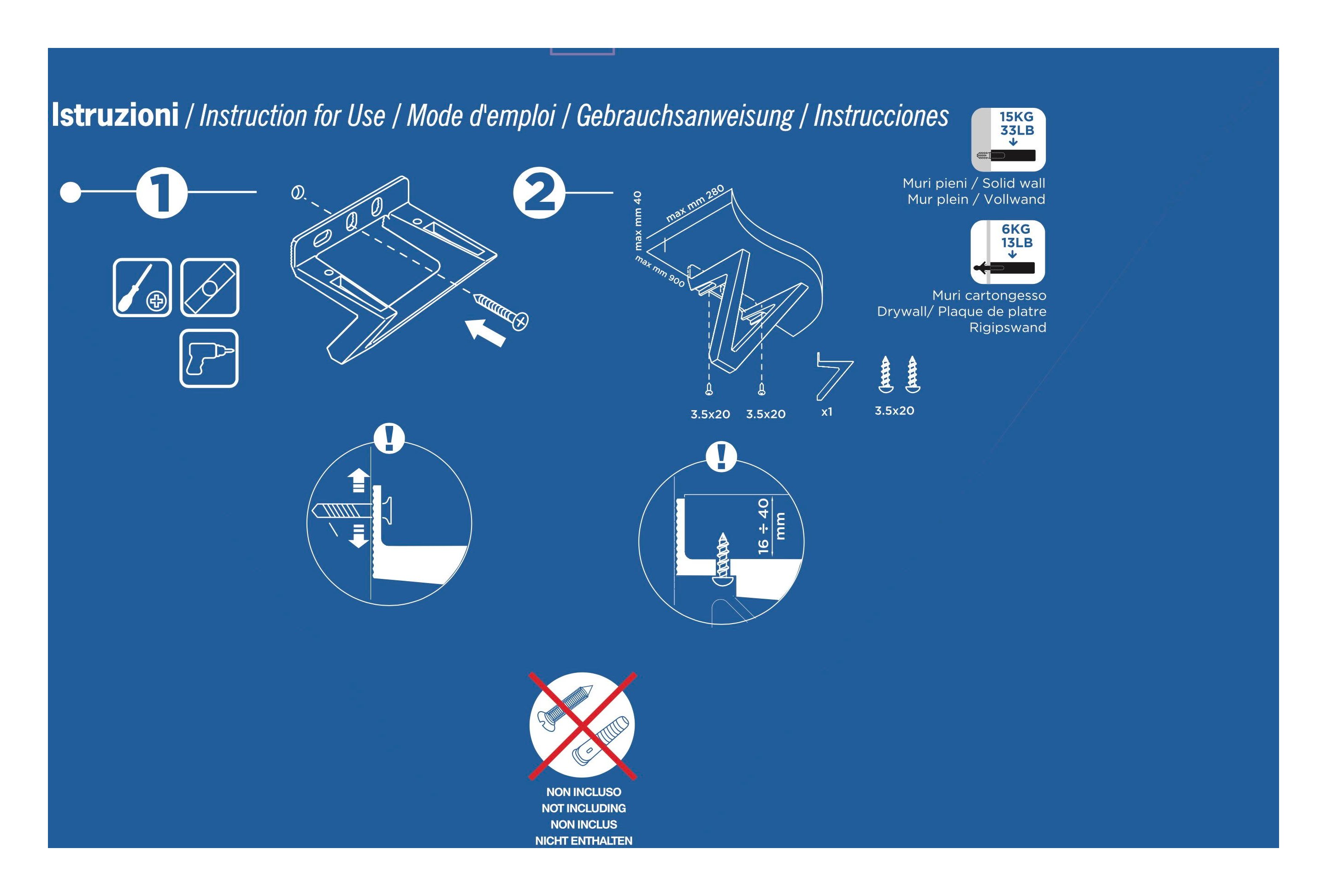 Istruzioni / Instruction for Use / Mode d'emploi / Gebrauchsanweisung / Instrucciones

15KG
33LB

Muri pieni / Solid wall
Mur plein / Vollwand

6KG
13LB

Muri cartongesso
Drywall/ Plaque de platre
Rigipswand

1

2

max mm 40
max mm 280
max mm 900

3.5x20 3.5x20 x1 3.5x20

!

!

16 ÷ 40 mm

NON INCLUSO
NOT INCLUDING
NON INCLUS
NICHT ENTHALTEN