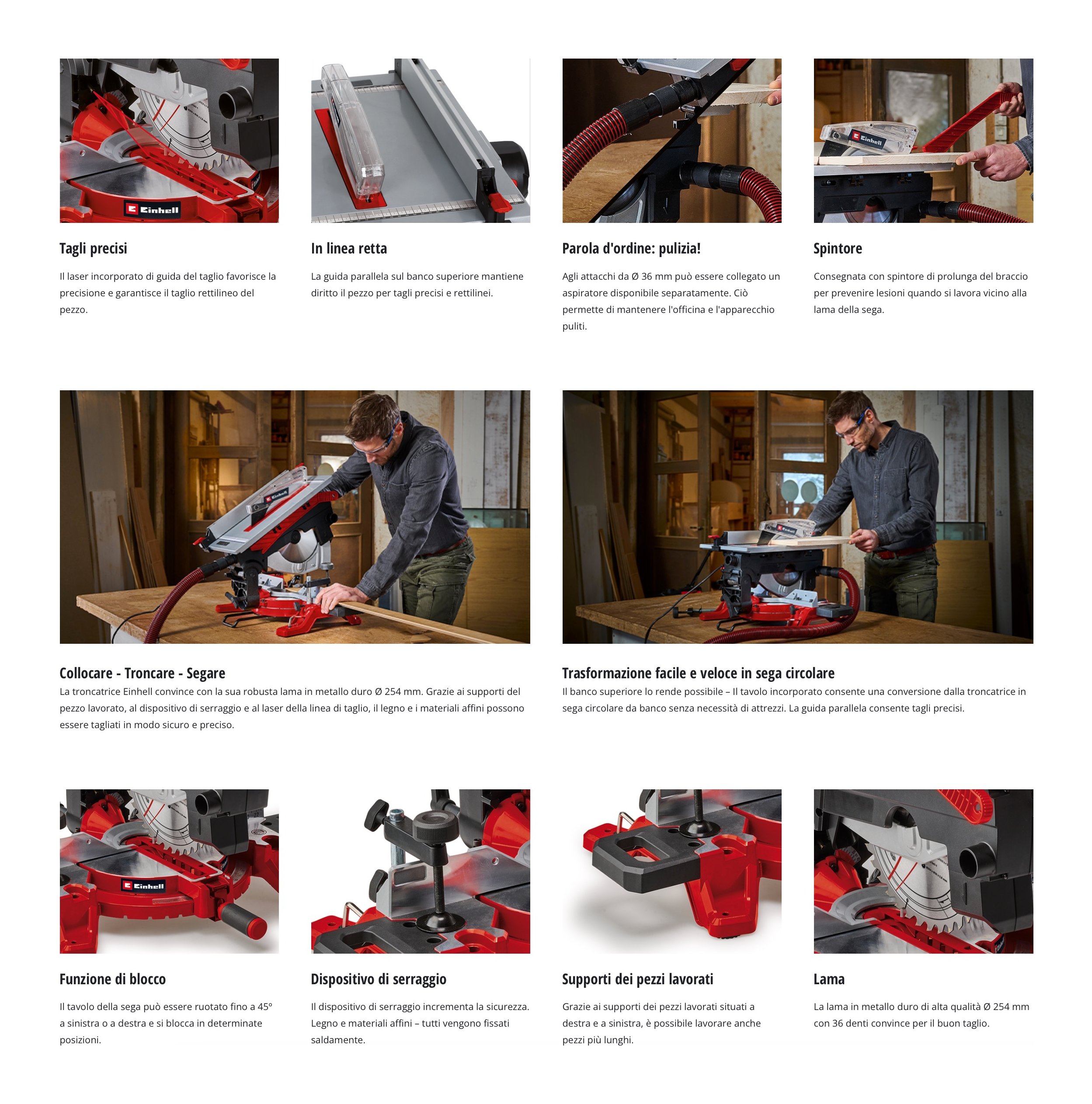 Einhell

Tagli precisi

Il laser incorporato di guida del taglio favorisce la precisione e garantisce il taglio rettilineo del pezzo.

In linea retta

La guida parallela sul banco superiore mantiene diritto il pezzo per tagli precisi e rettilinei.

Parola d'ordine: pulizia!

Agli attacchi da Ø 36 mm può essere collegato un aspiratore disponibile separatamente. Ciò permette di mantenere l'officina e l'apparecchio puliti.

Einhell

Spintore

Consegnata con spintore di prolunga del braccio per prevenire lesioni quando si lavora vicino alla lama della sega.

Einhell

Collocare - Troncare - Segare

La troncatrice Einhell convince con la sua robusta lama in metallo duro Ø 254 mm. Grazie ai supporti del pezzo lavorato, al dispositivo di serraggio e al laser della linea di taglio, il legno e i materiali affini possono essere tagliati in modo sicuro e preciso.

Einhell

Trasformazione facile e veloce in sega circolare

Il banco superiore lo rende possibile – Il tavolo incorporato consente una conversione dalla troncatrice in sega circolare da banco senza necessità di attrezzi. La guida parallela consente tagli precisi.

Einhell

Funzione di blocco

Il tavolo della sega può essere ruotato fino a 45° a sinistra o a destra e si blocca in determinate posizioni.

Dispositivo di serraggio

Il dispositivo di serraggio incrementa la sicurezza. Legno e materiali affini – tutti vengono fissati saldamente.

Supporti dei pezzi lavorati

Grazie ai supporti dei pezzi lavorati situati a destra e a sinistra, è possibile lavorare anche pezzi più lunghi.

Lama

La lama in metallo duro di alta qualità Ø 254 mm con 36 denti convince per il buon taglio.