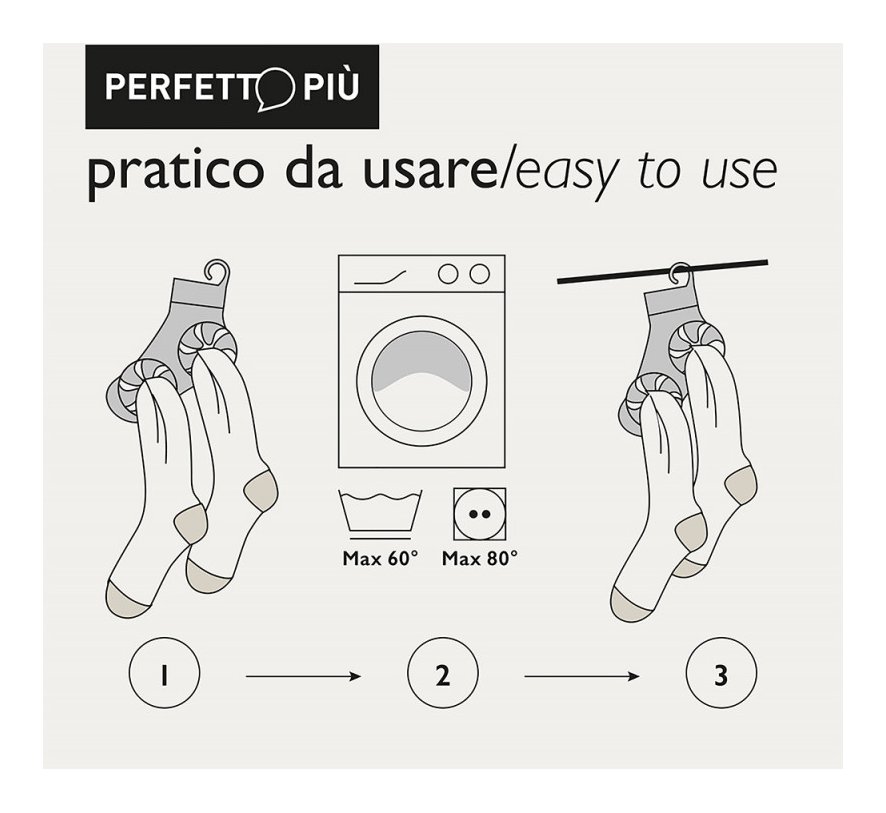 PERFETTO PIÙ

pratico da usare/easy to use

Max 60°
Max 80°

1
2
3