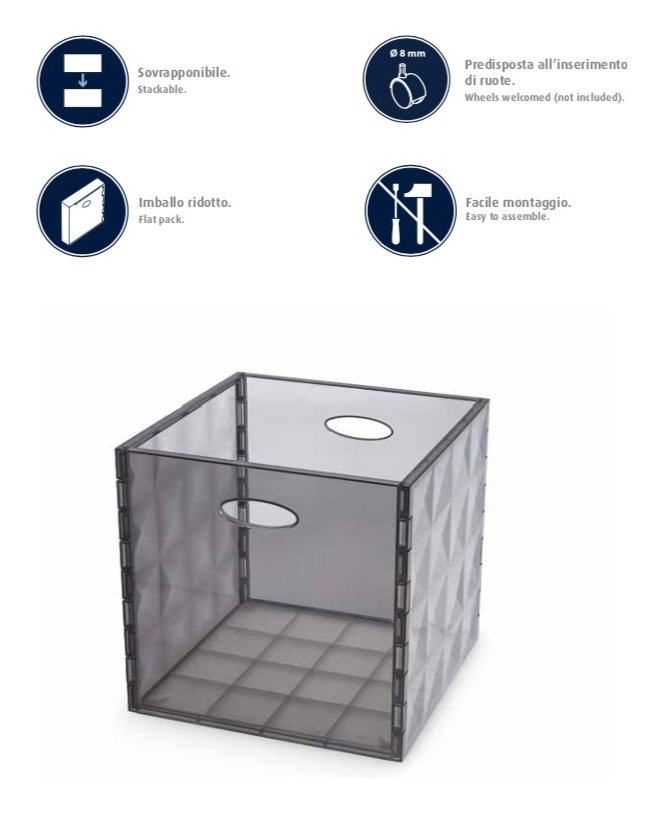 Sovrapponibile.
Stackable.

Ø 8 mm

Predisposta all'inserimento di ruote.
Wheels welcomed (not included).

Imballo ridotto.
Flat pack.

Facile montaggio.
Easy to assemble.